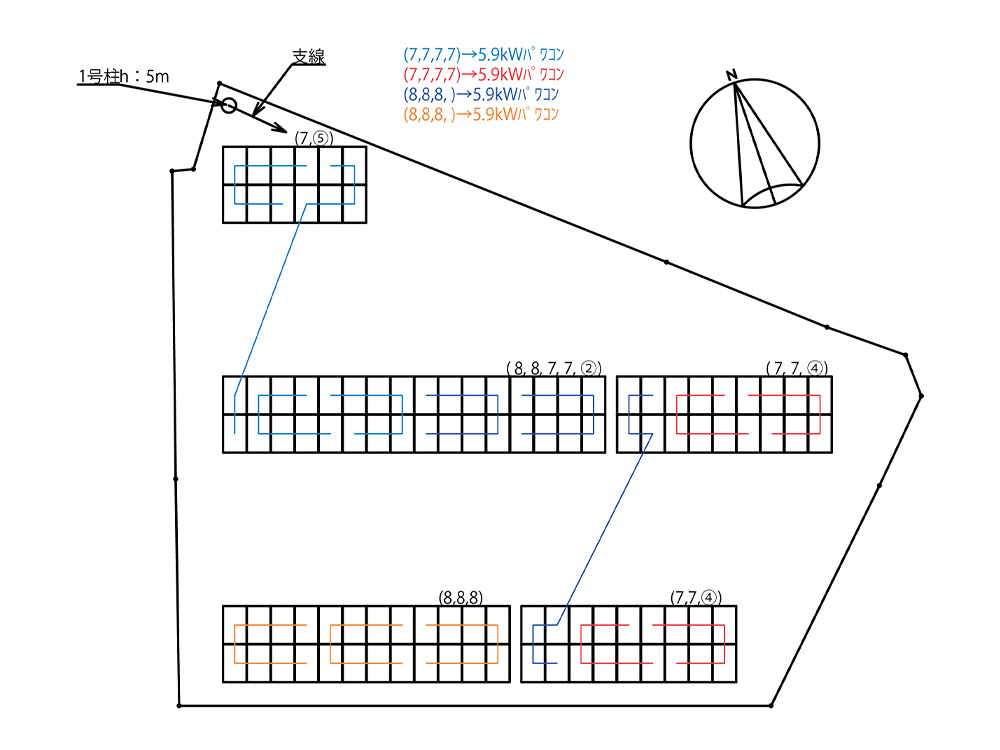 1号柱h：5m

支線

(7,7,7,7)→5.9kWﾊﾟﾜｺﾝ
(7,7,7,7)→5.9kWﾊﾟﾜｺﾝ
(8,8,8, )→5.9kWﾊﾟﾜｺﾝ
(8,8,8, )→5.9kWﾊﾟﾜｺﾝ

N

(7,⑤)

(8, 8, 7, 7, ②)

(7, 7, ④)

(8,8,8)

(7,7,④)